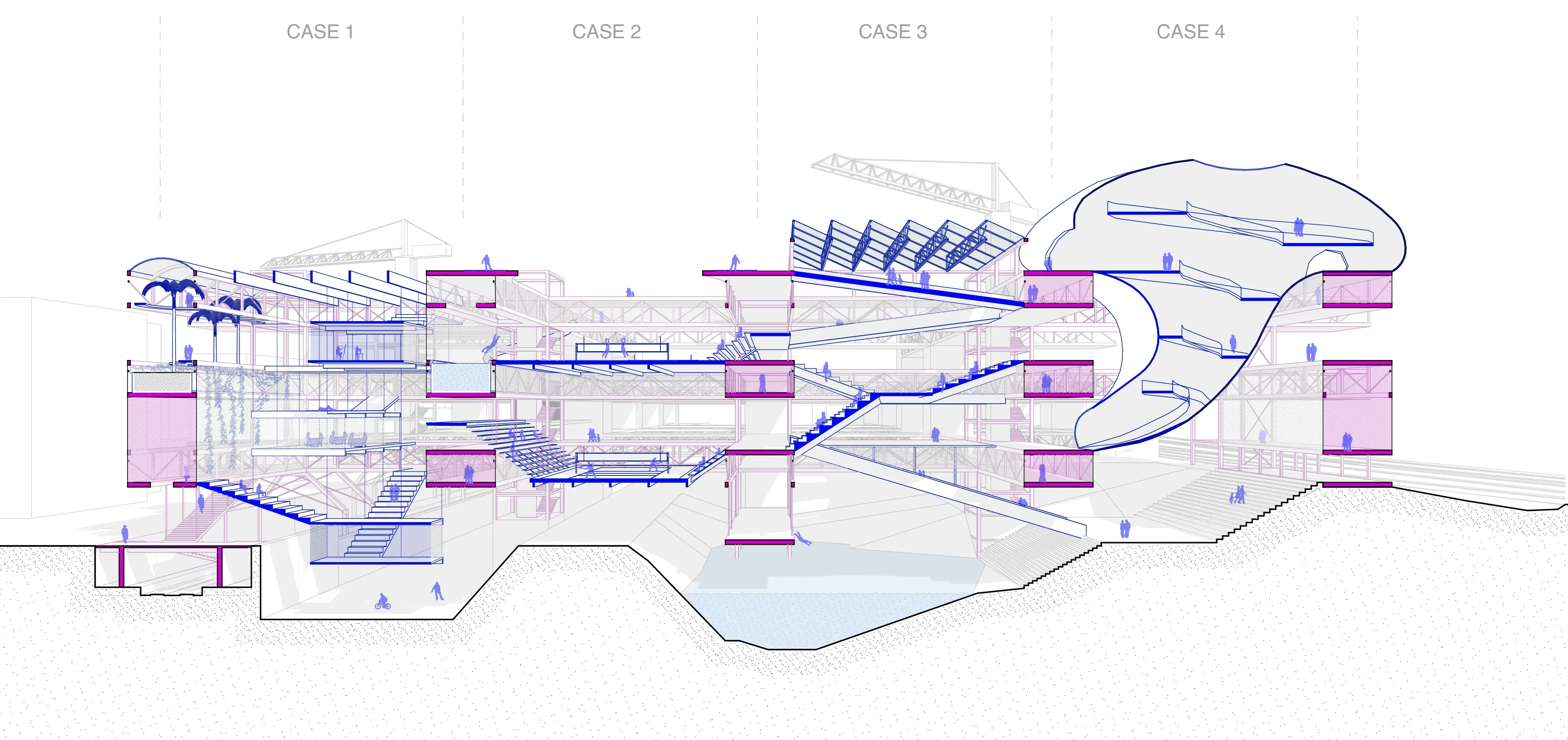 CASE 1

CASE 2

CASE 3

CASE 4