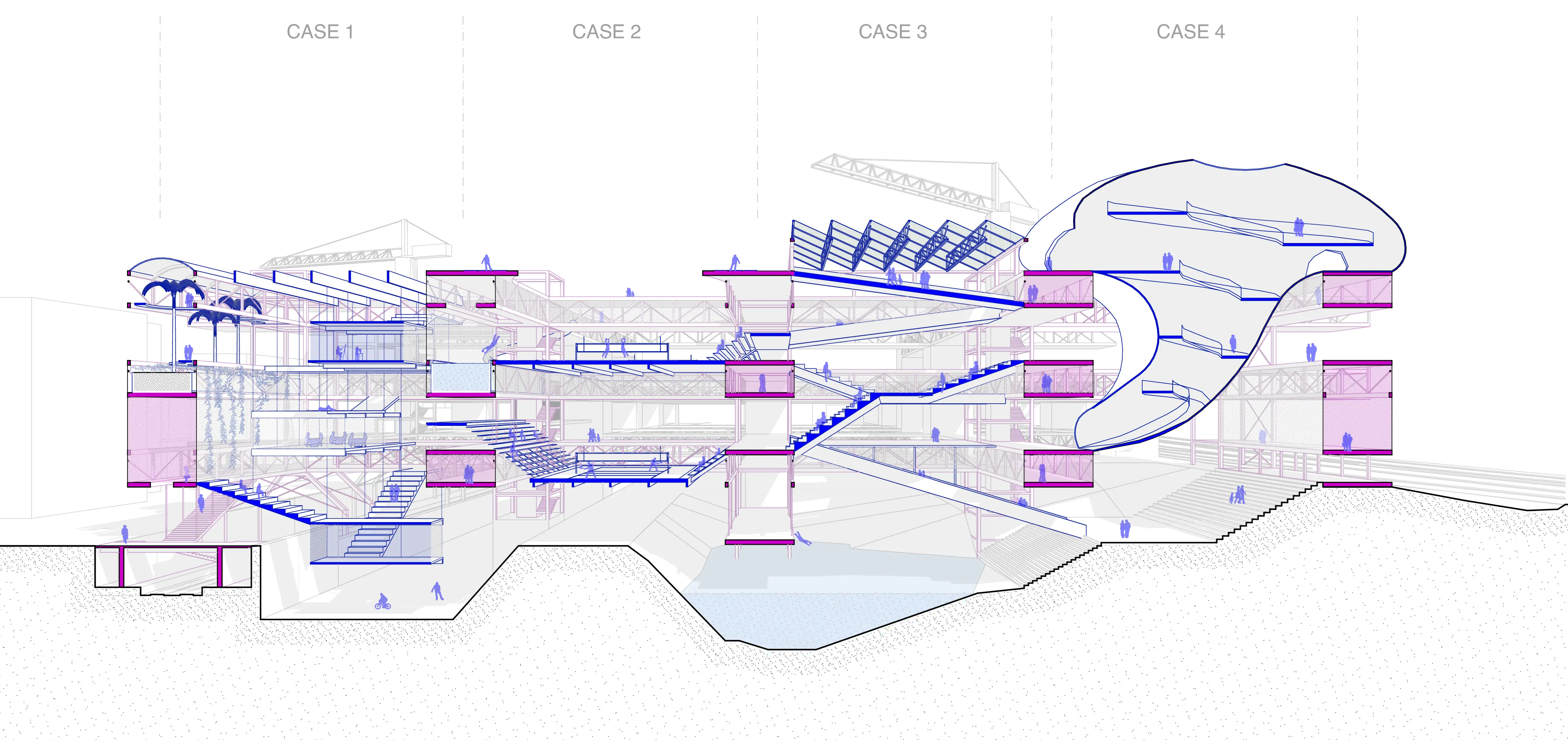 CASE 1

CASE 2

CASE 3

CASE 4