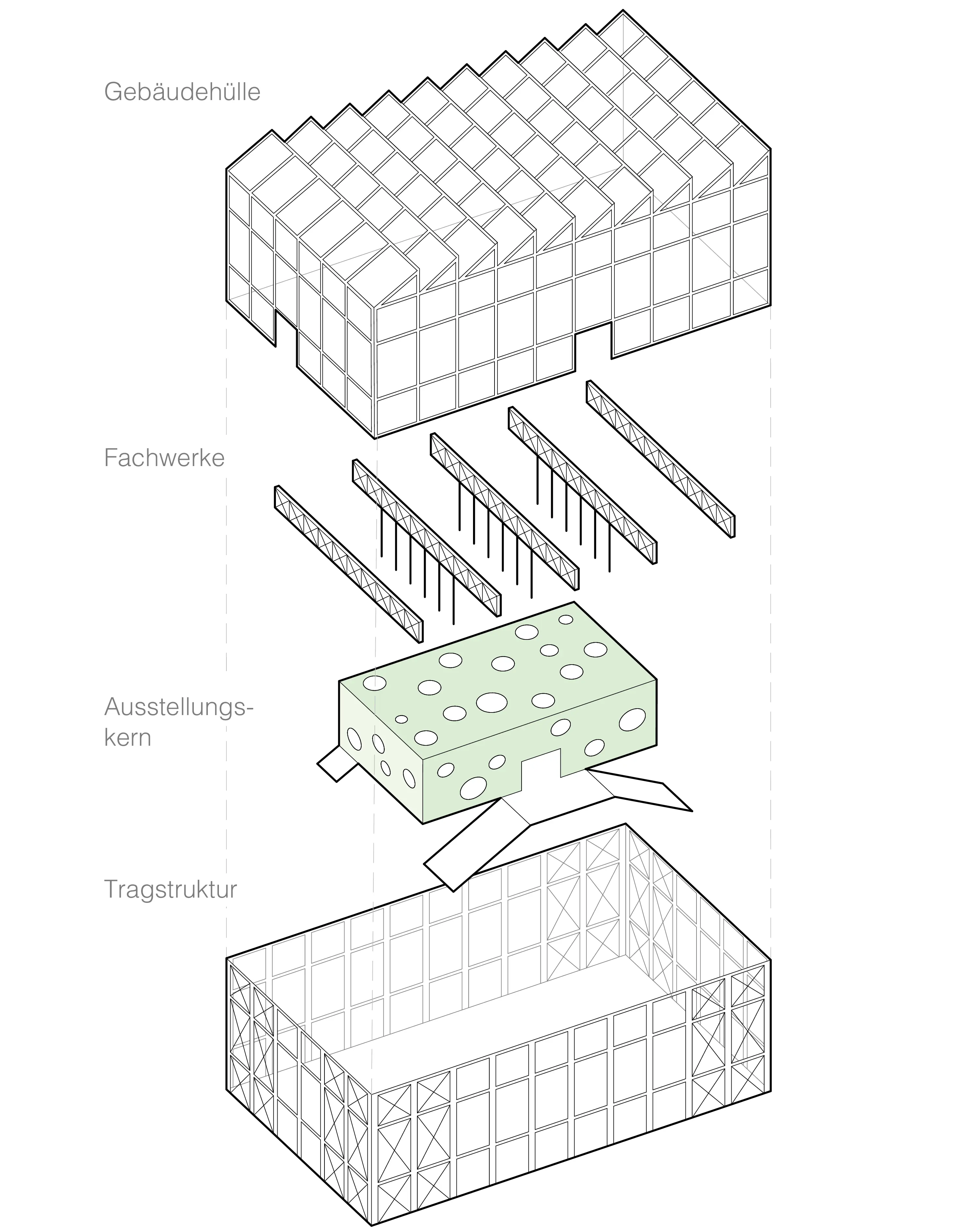 Gebäudehülle

Fachwerke

Ausstellungskern

Tragstruktur